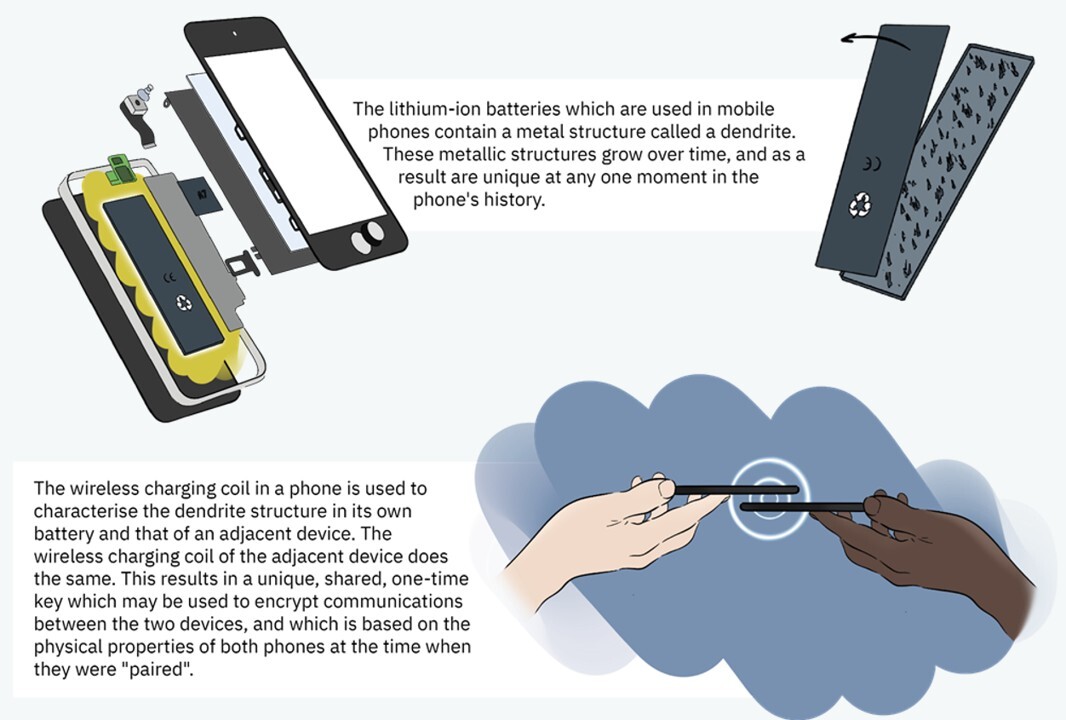 The lithium-ion batteries which are used in mobile phones contain a metal structure called a dendrite. These metallic structures grow over time, and as a result are unique at any one moment in the phone's history.

The wireless charging coil in a phone is used to characterise the dendrite structure in its own battery and that of an adjacent device. The wireless charging coil of the adjacent device does the same. This results in a unique, shared, one-time key which may be used to encrypt communications between the two devices, and which is based on the physical properties of both phones at the time when they were "paired".